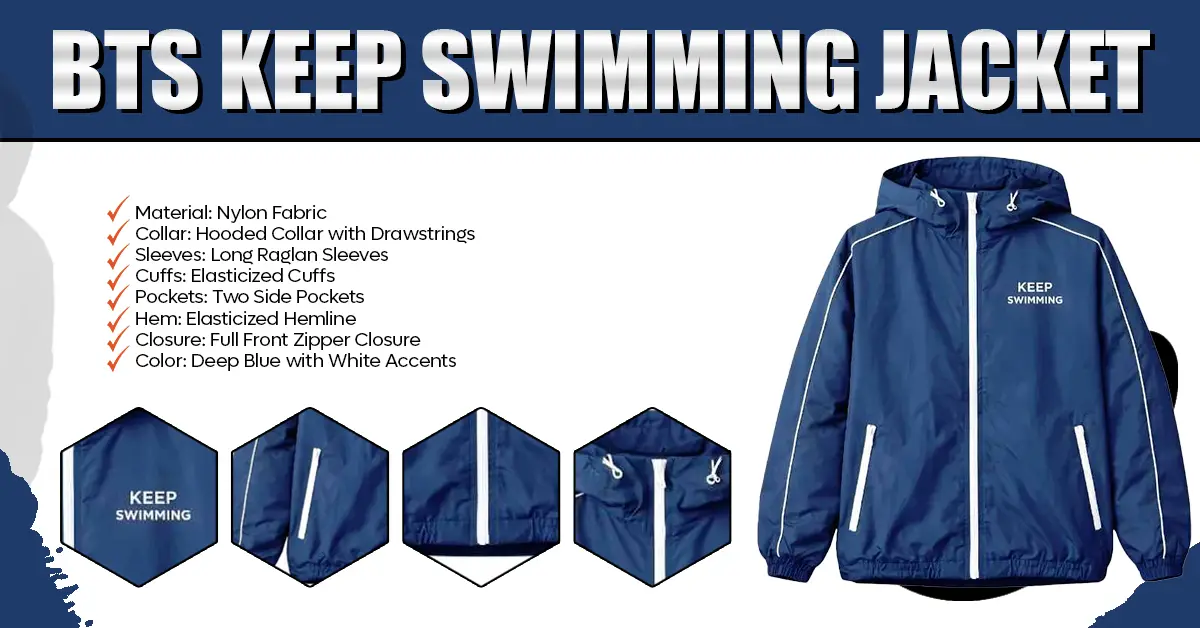 BTS KEEP SWIMMING JACKET

Material: Nylon Fabric
Collar: Hooded Collar with Drawstrings
Sleeves: Long Raglan Sleeves
Cuffs: Elasticized Cuffs
Pockets: Two Side Pockets
Hem: Elasticized Hemline
Closure: Full Front Zipper Closure
Color: Deep Blue with White Accents

KEEP SWIMMING

KEEP SWIMMING